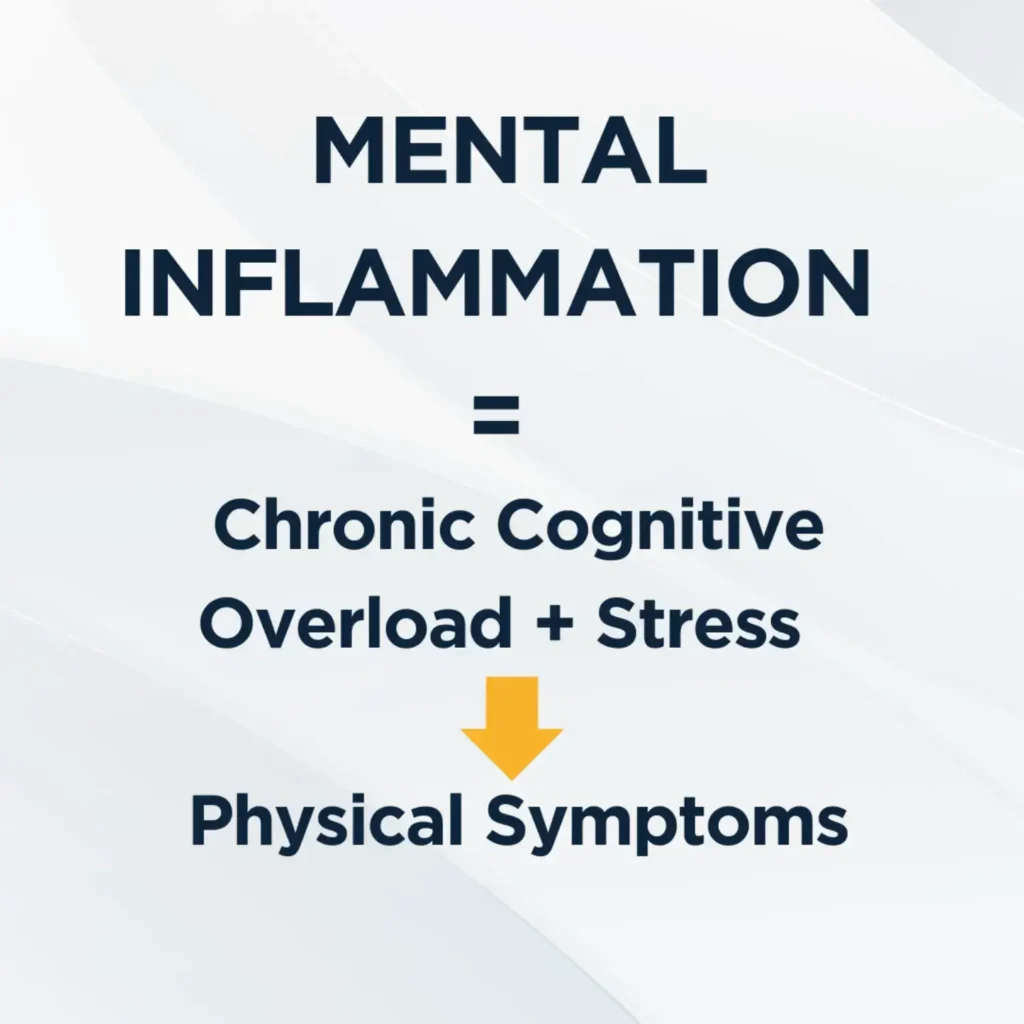 MENTAL INFLAMMATION

=

Chronic Cognitive Overload + Stress

Physical Symptoms