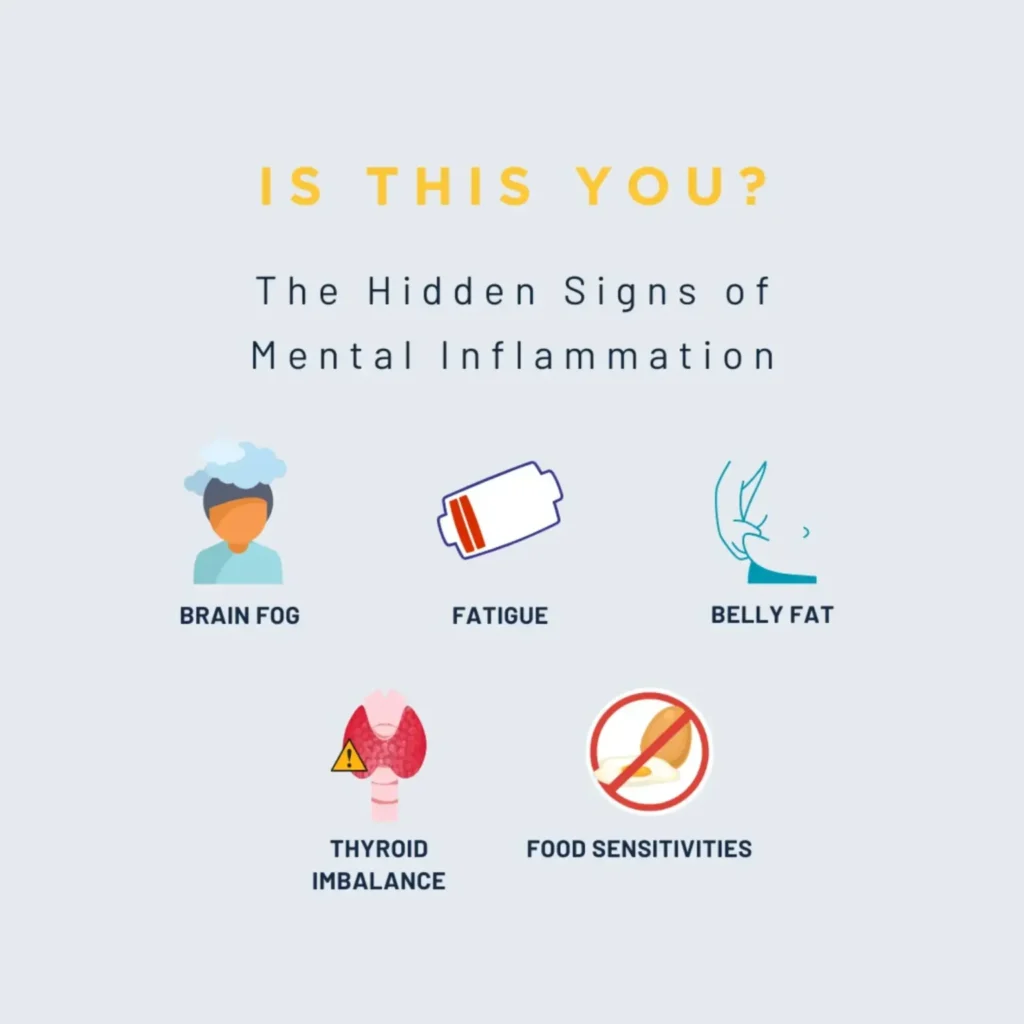 IS THIS YOU?

The Hidden Signs of Mental Inflammation

BRAIN FOG

FATIGUE

BELLY FAT

THYROID IMBALANCE

FOOD SENSITIVITIES